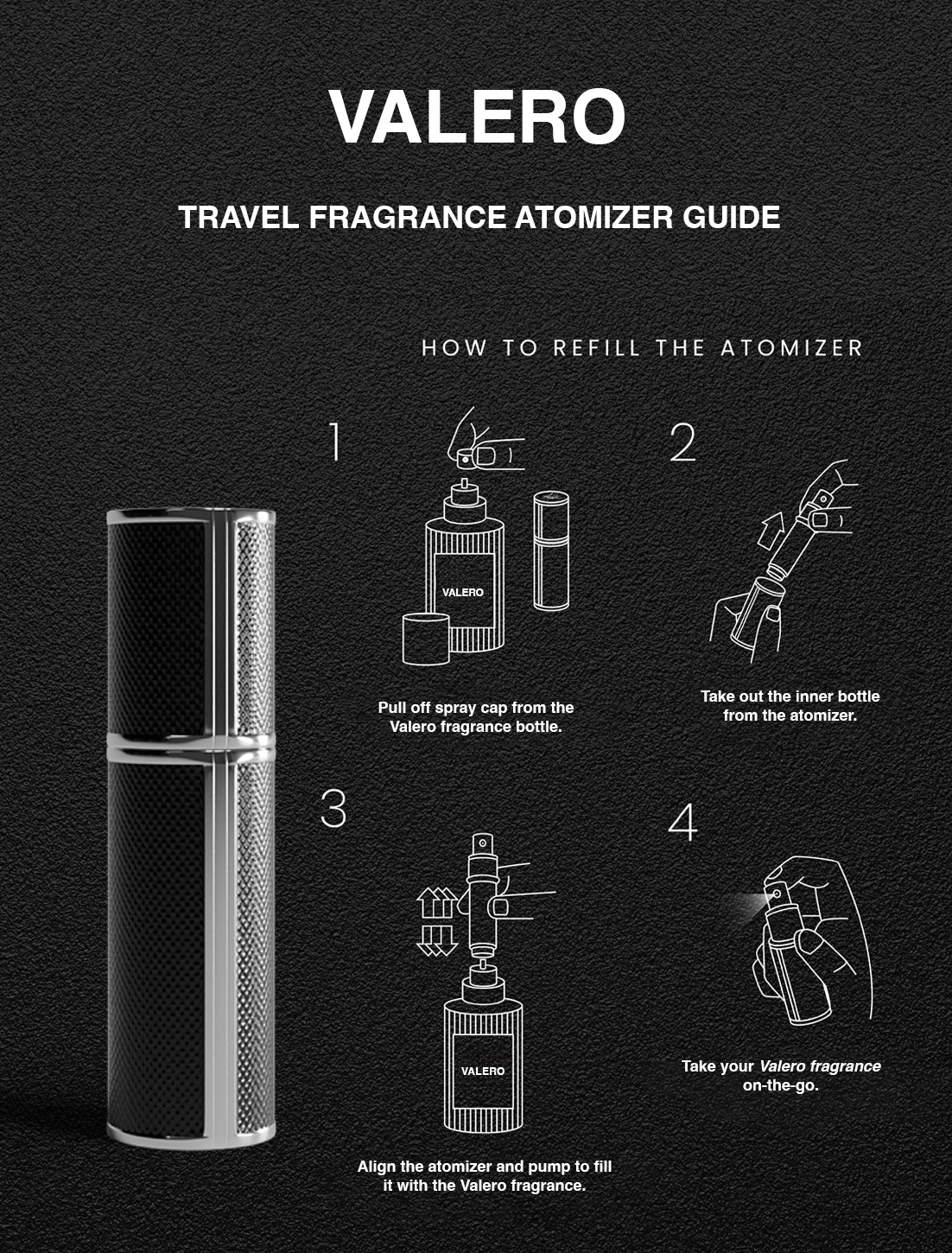 VALERO

TRAVEL FRAGRANCE ATOMIZER GUIDE

HOW TO REFILL THE ATOMIZER

1

VALERO

Pull off spray cap from the Valero fragrance bottle.

2

Take out the inner bottle from the atomizer.

3

VALERO

Align the atomizer and pump to fill it with the Valero fragrance.

4

Take your Valero fragrance on-the-go.